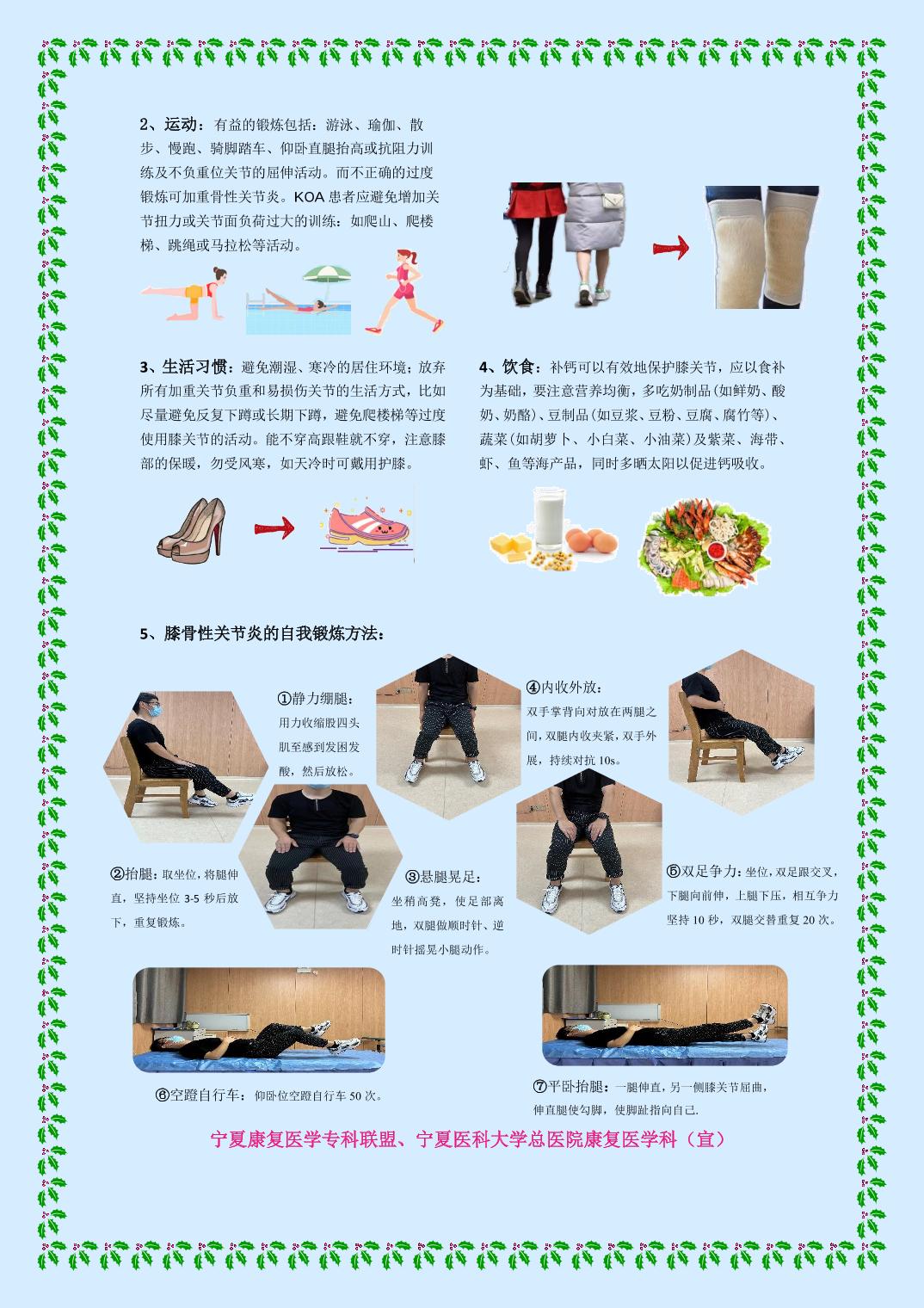 2、运动：有益的锻炼包括：游泳、瑜伽、散步、慢跑、骑脚踏车、仰卧直腿抬高或抗阻力训练及不负重位关节的屈伸活动。而不正确的过度锻炼可加重骨性关节炎。KOA 患者应避免增加关节扭力或关节面负荷过大的训练：如爬山、爬楼梯、跳绳或马拉松等活动。

3、生活习惯：避免潮湿、寒冷的居住环境；放弃所有加重关节负重和易损伤关节的生活方式，比如尽量避免反复下蹲或长期下蹲，避免爬楼梯等过度使用膝关节的活动。能不穿高跟鞋就不穿，注意膝部的保暖，勿受风寒，如天冷时可戴用护膝。

4、饮食：补钙可以有效地保护膝关节，应以食补为基础，要注意营养均衡，多吃奶制品(如鲜奶、酸奶、奶酪)、豆制品(如豆浆、豆粉、豆腐、腐竹等)、蔬菜(如胡萝卜、小白菜、小油菜)及紫菜、海带、虾、鱼等海产品，同时多晒太阳以促进钙吸收。

5、膝骨性关节炎的自我锻炼方法：

①静力绷腿：用力收缩股四头肌至感到发困发酸，然后放松。

④内收外放：双手掌背向对放在两腿之间，双腿内收夹紧，双手外展，持续对抗 10s。

②抬腿：取坐位，将腿伸直，坚持坐位 3-5 秒后放下，重复锻炼。

③悬腿晃足：坐稍高凳，使足部离地，双腿做顺时针、逆时针摇晃小腿动作。

⑤双足争力：坐位，双足跟交叉，下腿向前伸，上腿下压，相互争力坚持 10 秒，双腿交替重复 20 次。

⑥空蹬自行车：仰卧位空蹬自行车 50 次。

⑦平卧抬腿：一腿伸直，另一侧膝关节屈曲，伸直腿使勾脚，使脚趾指向自己.

宁夏康复医学专科联盟、宁夏医科大学总医院康复医学科（宣）